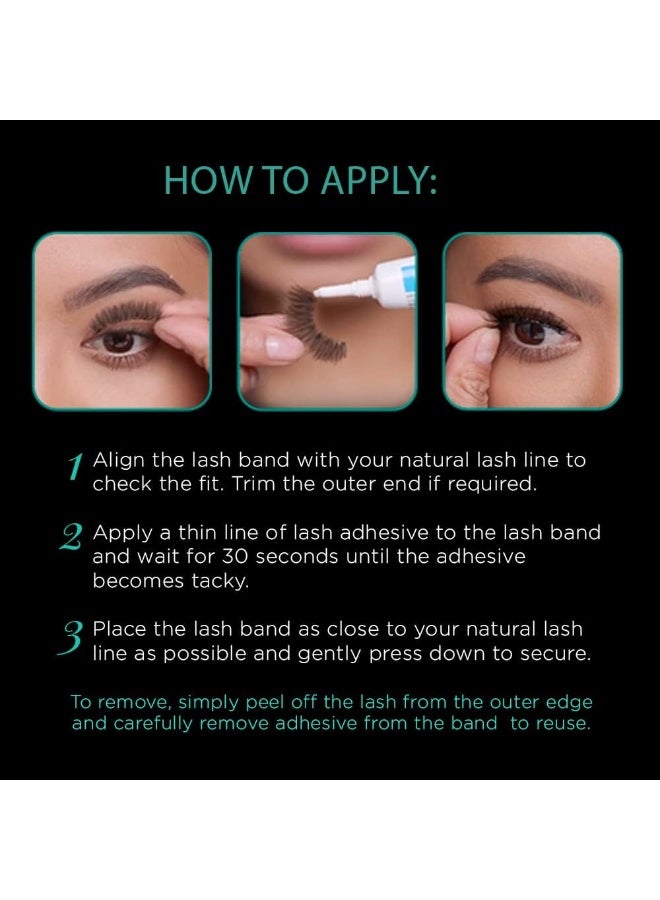 HOW TO APPLY:

1 Align the lash band with your natural lash line to check the fit. Trim the outer end if required.

2 Apply a thin line of lash adhesive to the lash band and wait for 30 seconds until the adhesive becomes tacky.

3 Place the lash band as close to your natural lash line as possible and gently press down to secure.

To remove, simply peel off the lash from the outer edge and carefully remove adhesive from the band to reuse.